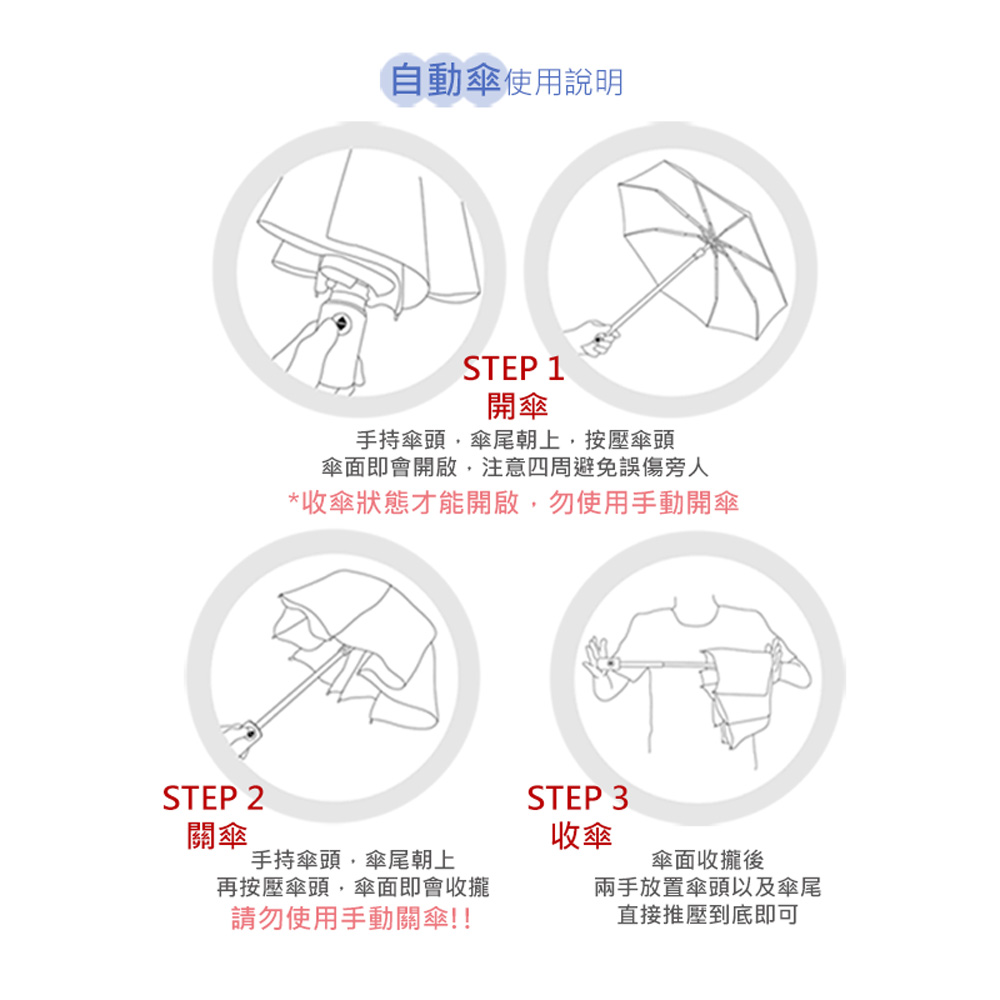 自動傘使用說明

STEP 1
開傘
手持傘頭，傘尾朝上，按壓傘頭
傘面即會開啟，注意四周避免誤傷旁人
*收傘狀態才能開啟，勿使用手動開傘

STEP 2
關傘
手持傘頭，傘尾朝上
再按壓傘頭，傘面即會收攏
請勿使用手動關傘!!

STEP 3
收傘
傘面收攏後
兩手放置傘頭以及傘尾
直接推壓到底即可