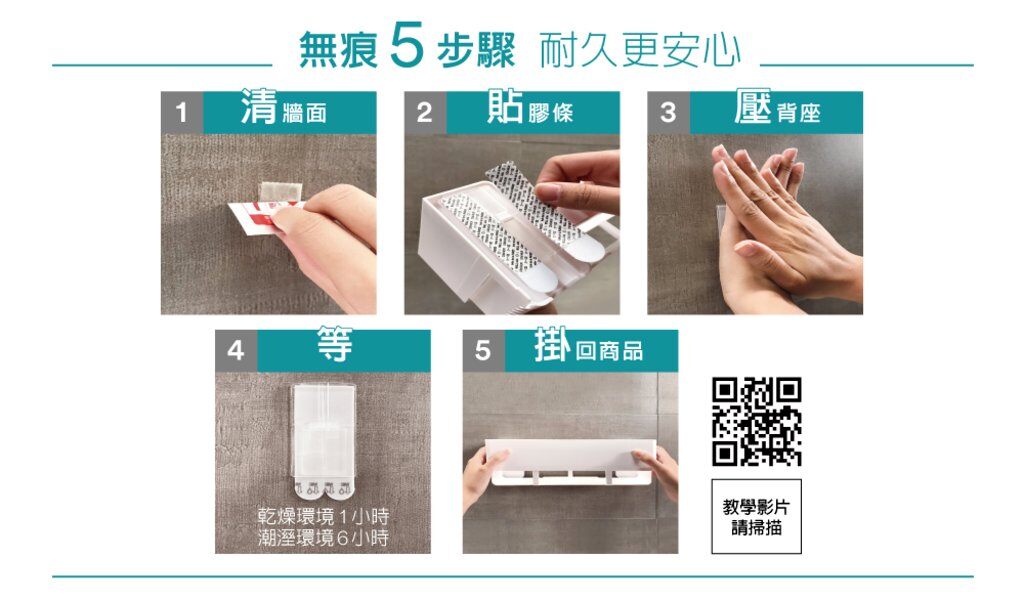 無痕 5 步驟 耐久更安心

1 清牆面

2 貼膠條

3 壓背座

4 等

乾燥環境1小時
潮溼環境6小時

5 掛回商品

教學影片
請掃描