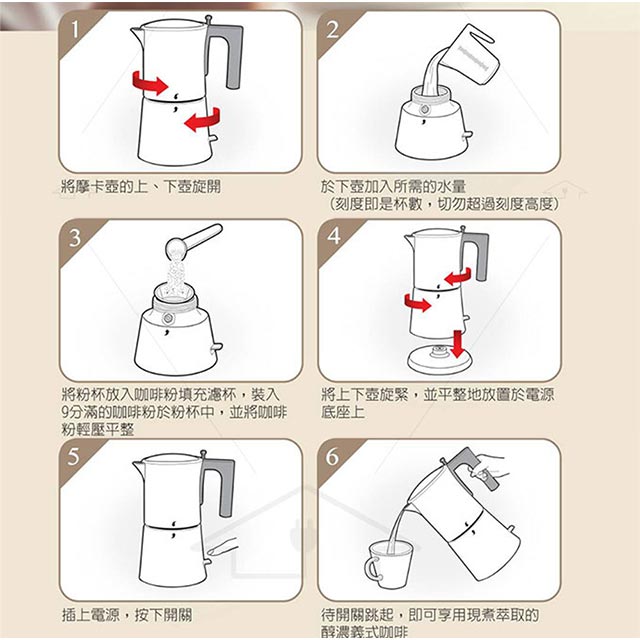 1

將摩卡壺的上、下壺旋開

2

於下壺加入所需的水量
（刻度即是杯數，切勿超過刻度高度）

3

將粉杯放入咖啡粉填充濾杯，裝入9分滿的咖啡粉於粉杯中，並將咖啡粉輕壓平整

4

將上下壺旋緊，並平整地放置於電源底座上

5

插上電源，按下開關

6

待開關跳起，即可享用現煮萃取的醇濃義式咖啡