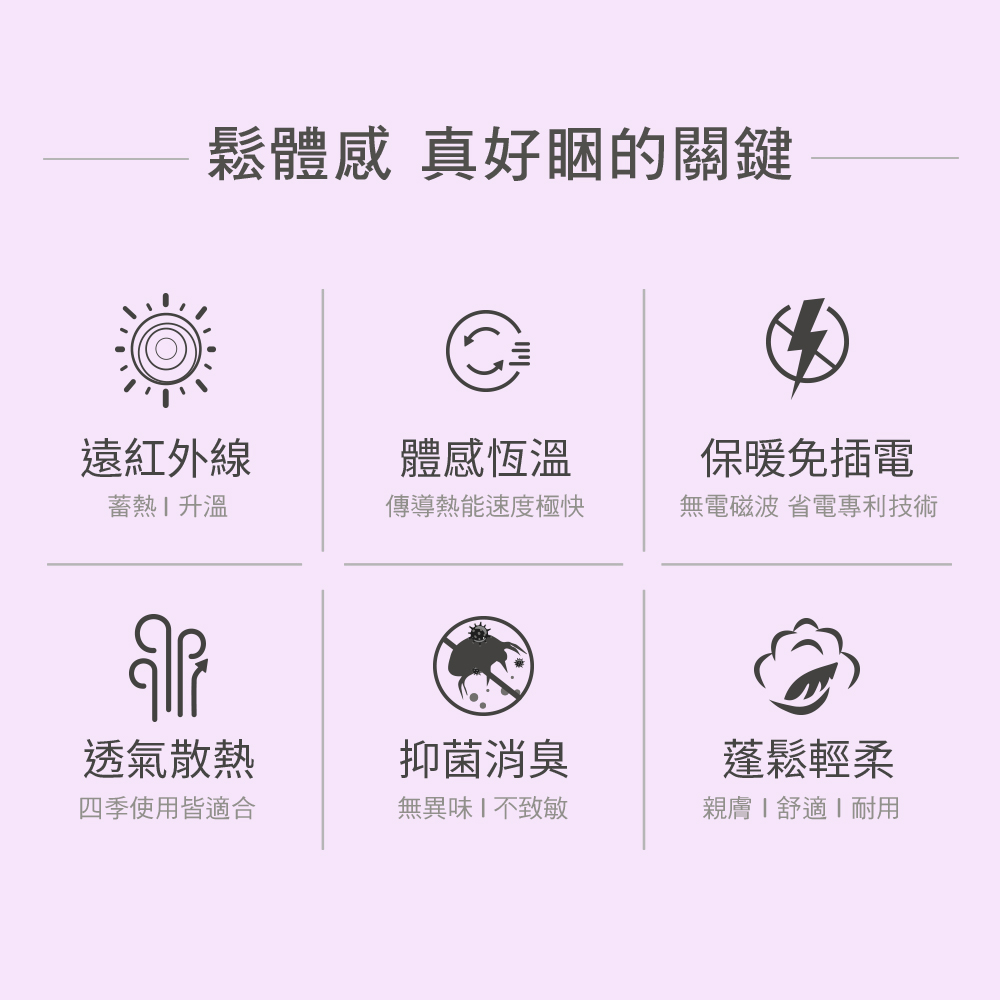 鬆體感 真好睏的關鍵

遠紅外線
蓄熱 I 升溫

體感恆溫
傳導熱能速度極快

保暖免插電
無電磁波 省電專利技術

透氣散熱
四季使用皆適合

抑菌消臭
無異味 I 不致敏

蓬鬆輕柔
親膚 I 舒適 I 耐用