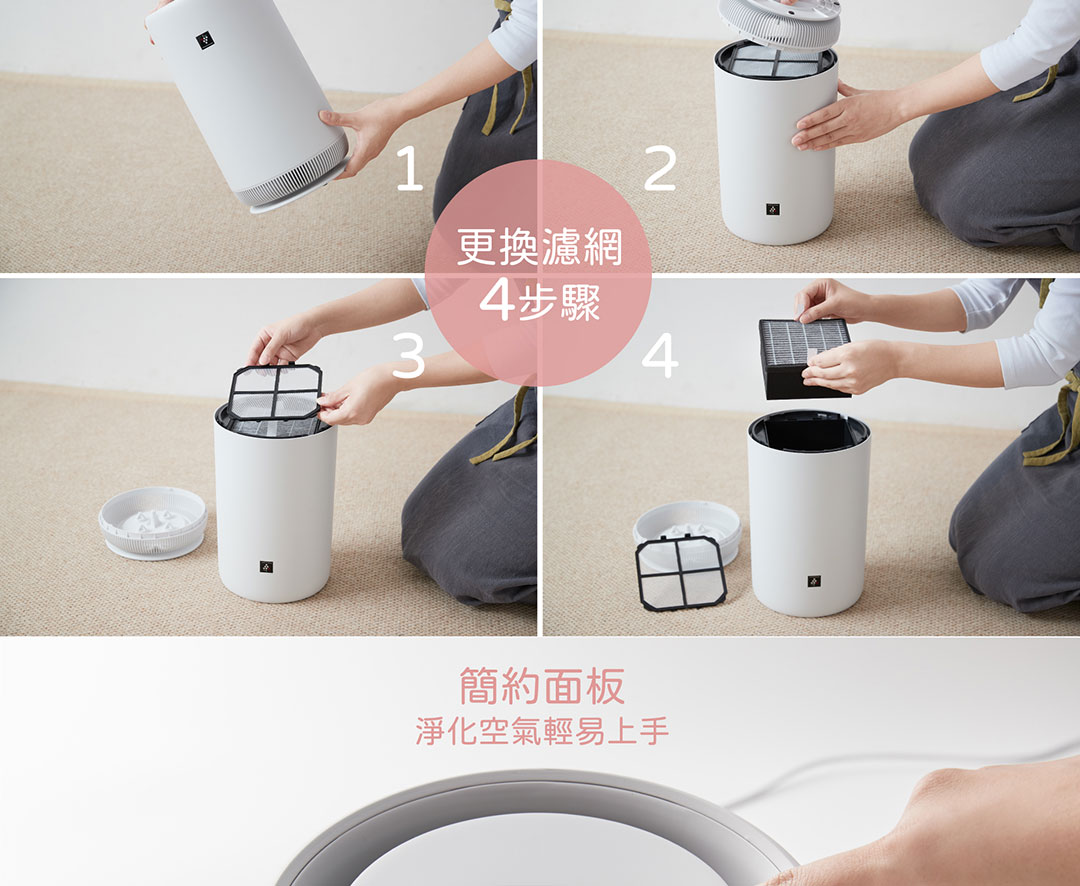 1

2

更換濾網
4步驟

3

4

簡約面板
淨化空氣輕易上手