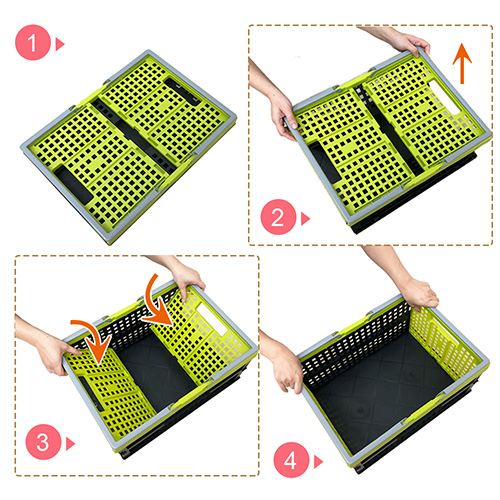 1
2
3
4