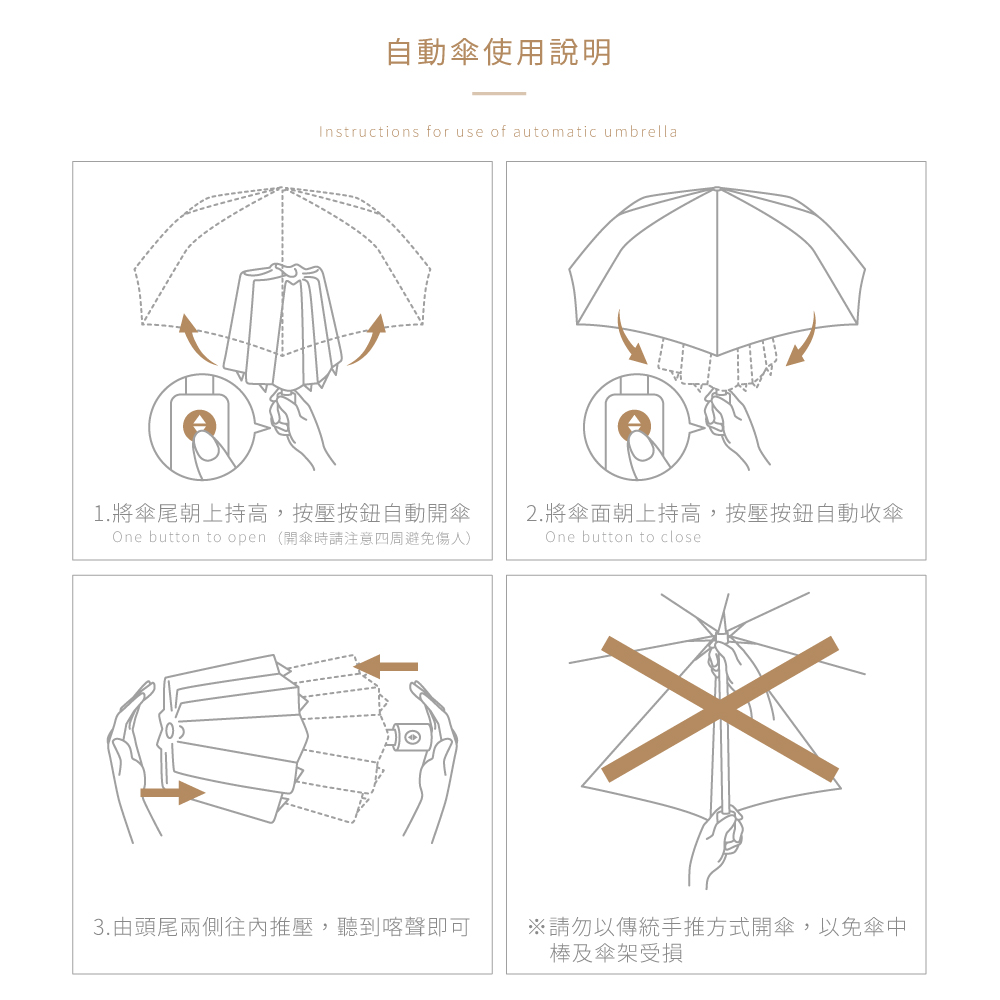 自動傘使用說明

Instructions for use of automatic umbrella

1.將傘尾朝上持高，按壓按鈕自動開傘
One button to open（開傘時請注意四周避免傷人）

2.將傘面朝上持高，按壓按鈕自動收傘
One button to close

3.由頭尾兩側往內推壓，聽到喀聲即可

※請勿以傳統手推方式開傘，以免傘中棒及傘架受損