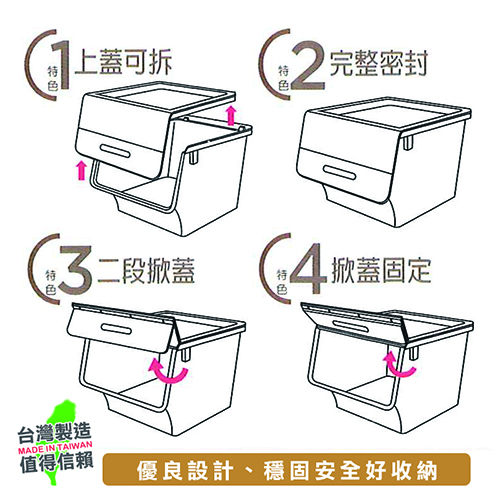 特色 1 上蓋可拆

特色 2 完整密封

特色 3 二段掀蓋

特色 4 掀蓋固定

台灣製造
MADE IN TAIWAN
值得信賴

優良設計、穩固安全好收納