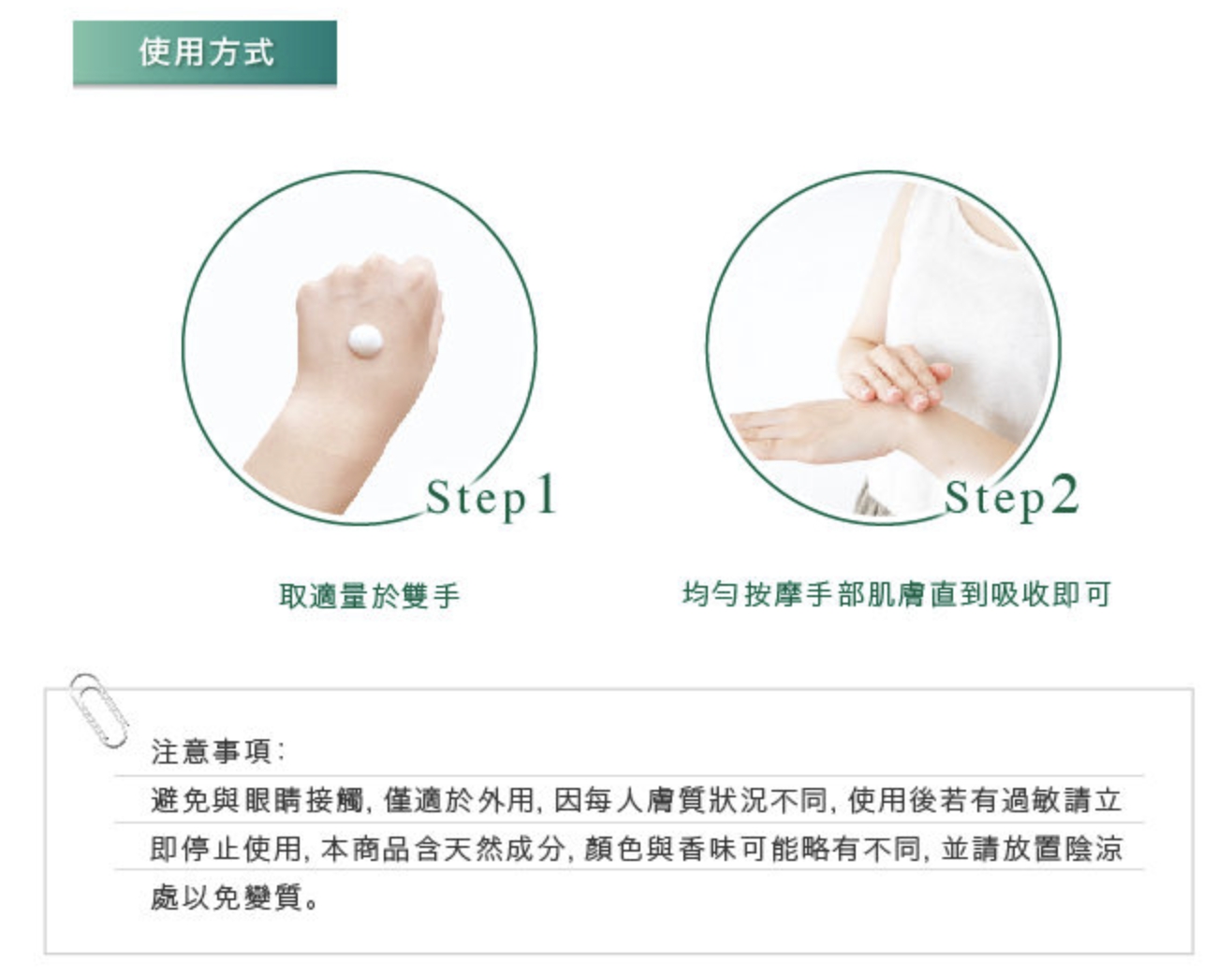 使用方式

Step1

取適量於雙手

Step2

均勻按摩手部肌膚直到吸收即可

注意事項:

避免與眼睛接觸, 僅適於外用, 因每人膚質狀況不同, 使用後若有過敏請立即停止使用, 本商品含天然成分, 顏色與香味可能略有不同, 並請放置陰涼處以免變質。