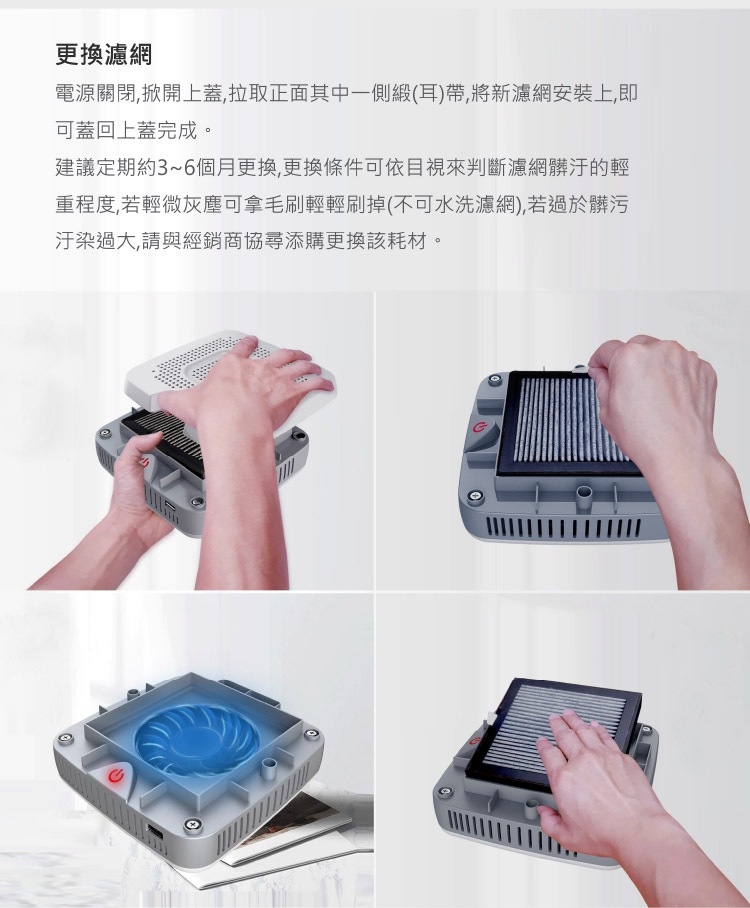 更換濾網

電源關閉,掀開上蓋,拉取正面其中一側緞(耳)帶,將新濾網安裝上,即可蓋回上蓋完成。

建議定期約3~6個月更換,更換條件可依目視來判斷濾網髒汙的輕重程度,若輕微灰塵可拿毛刷輕輕刷掉(不可水洗濾網),若過於髒污汙染過大,請與經銷商協尋添購更換該耗材。